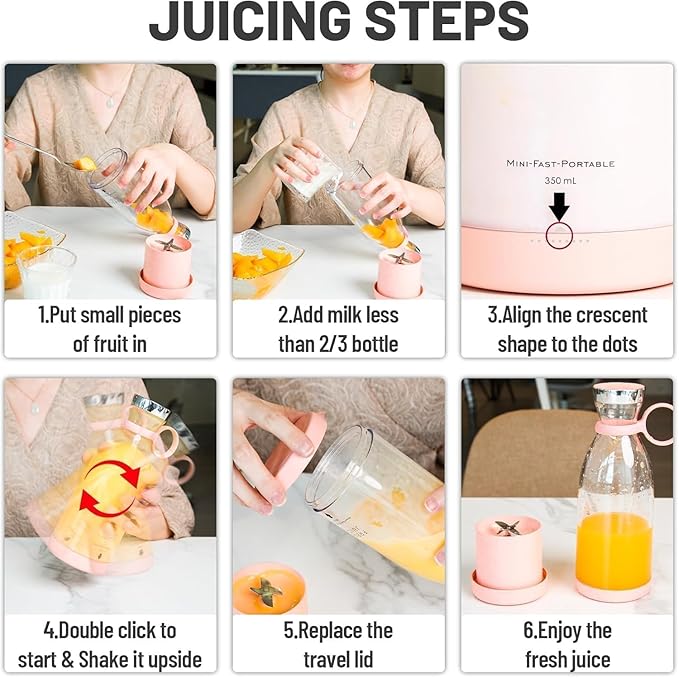 JUICING STEPS

1.Put small pieces of fruit in

2.Add milk less than 2/3 bottle

MINI-FAST-PORTABLE
350 mL

3.Align the crescent shape to the dots

4.Double click to start & Shake it upside

5.Replace the travel lid

6.Enjoy the fresh juice